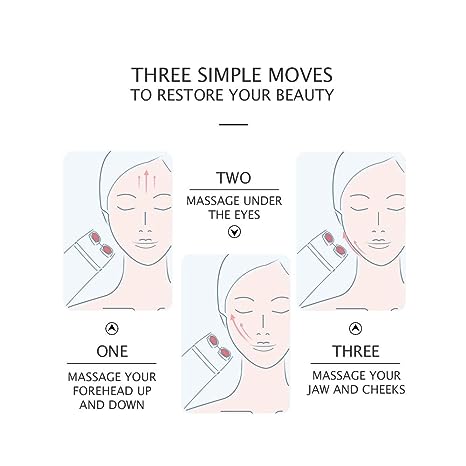 THREE SIMPLE MOVES
TO RESTORE YOUR BEAUTY

ONE
MASSAGE YOUR FOREHEAD UP AND DOWN

TWO
MASSAGE UNDER THE EYES

THREE
MASSAGE YOUR JAW AND CHEEKS